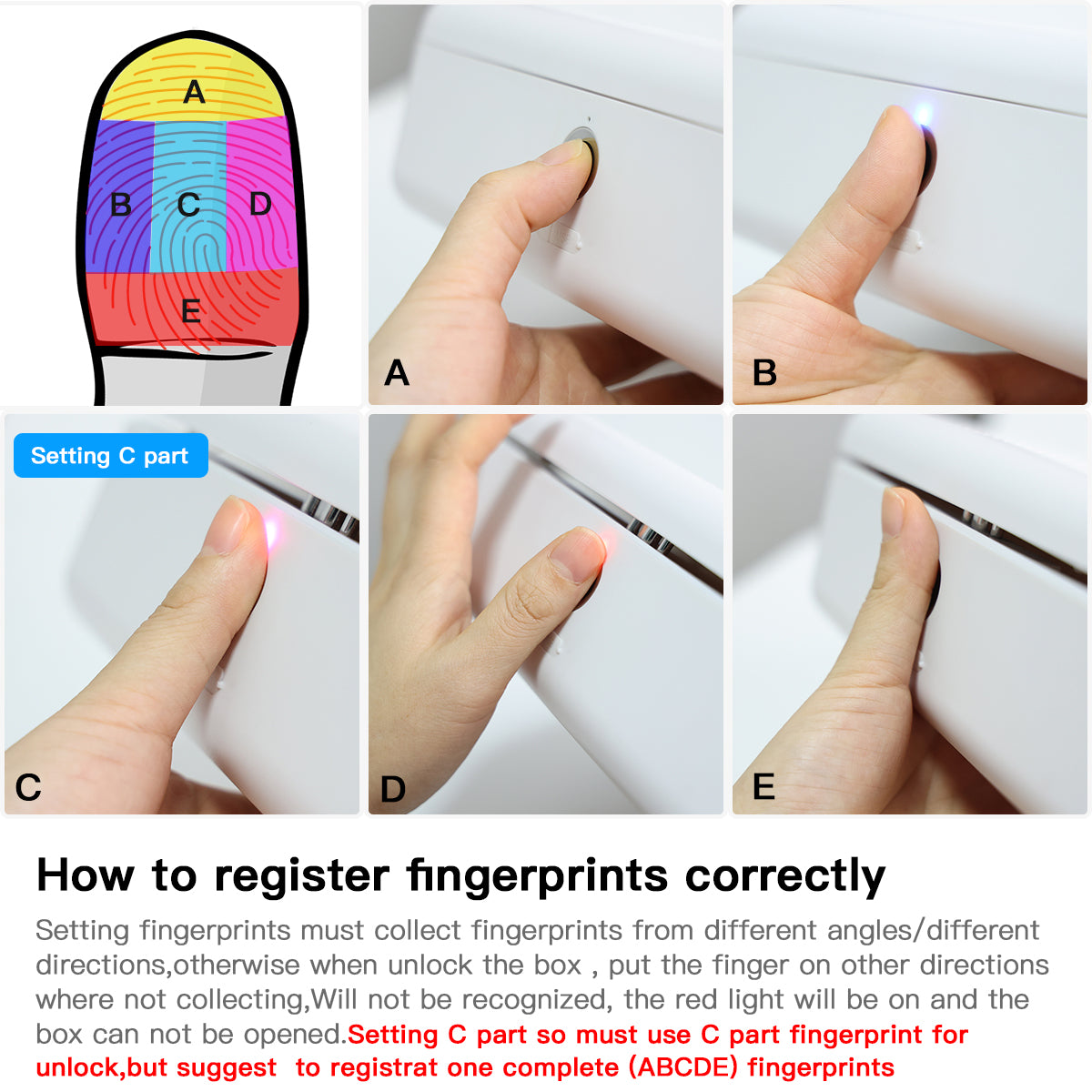 A

B C D

E

A

B

Setting C part

C

D

E

How to register fingerprints correctly

Setting fingerprints must collect fingerprints from different angles/different directions,otherwise when unlock the box , put the finger on other directions where not collecting,Will not be recognized, the red light will be on and the box can not be opened.Setting C part so must use C part fingerprint for unlock,but suggest to registrat one complete (ABCDE) fingerprints